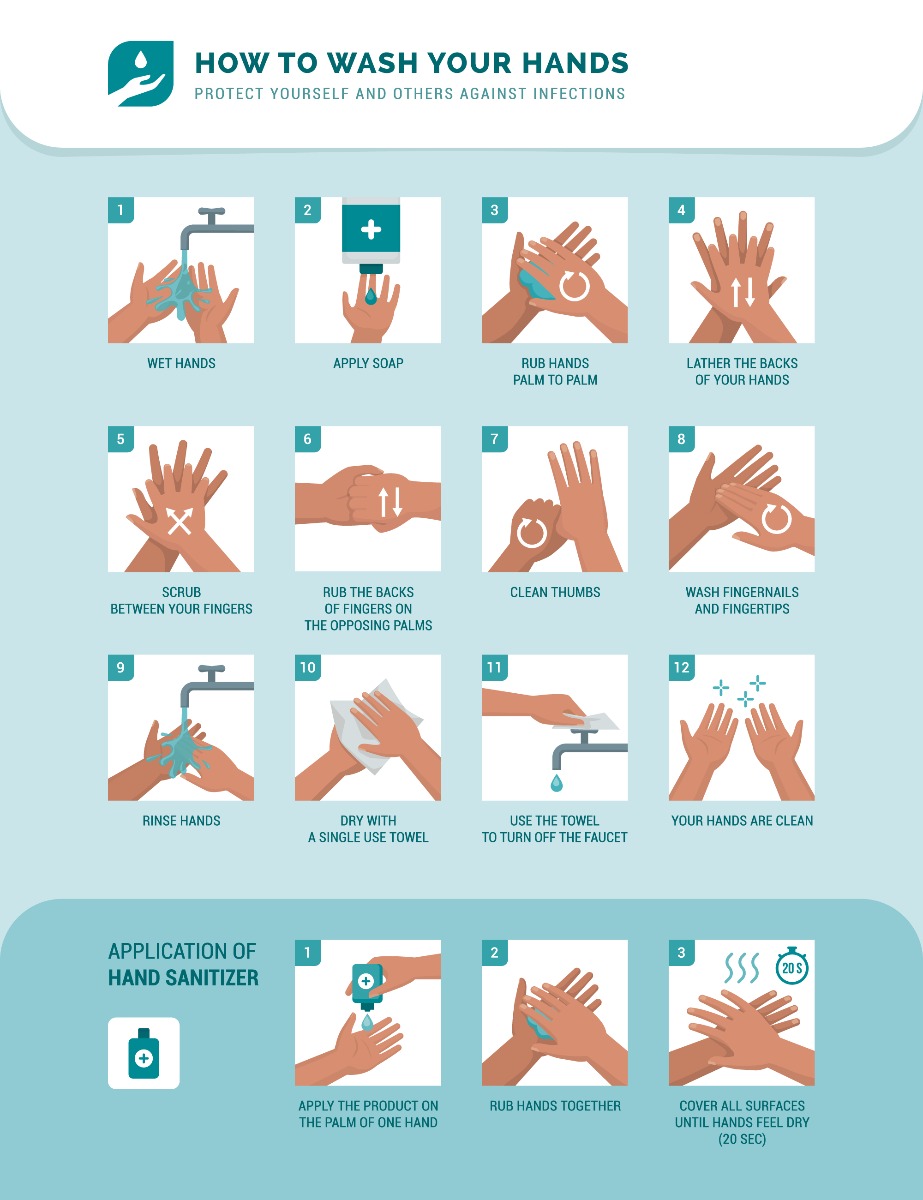 HOW TO WASH YOUR HANDS
PROTECT YOURSELF AND OTHERS AGAINST INFECTIONS

1
WET HANDS

2
APPLY SOAP

3
RUB HANDS PALM TO PALM

4
LATHER THE BACKS OF YOUR HANDS

5
SCRUB BETWEEN YOUR FINGERS

6
RUB THE BACKS OF FINGERS ON THE OPPOSING PALMS

7
CLEAN THUMBS

8
WASH FINGERNAILS AND FINGERTIPS

9
RINSE HANDS

10
DRY WITH A SINGLE USE TOWEL

11
USE THE TOWEL TO TURN OFF THE FAUCET

12
YOUR HANDS ARE CLEAN

APPLICATION OF HAND SANITIZER

1
APPLY THE PRODUCT ON THE PALM OF ONE HAND

2
RUB HANDS TOGETHER

3
20 S
COVER ALL SURFACES UNTIL HANDS FEEL DRY (20 SEC)